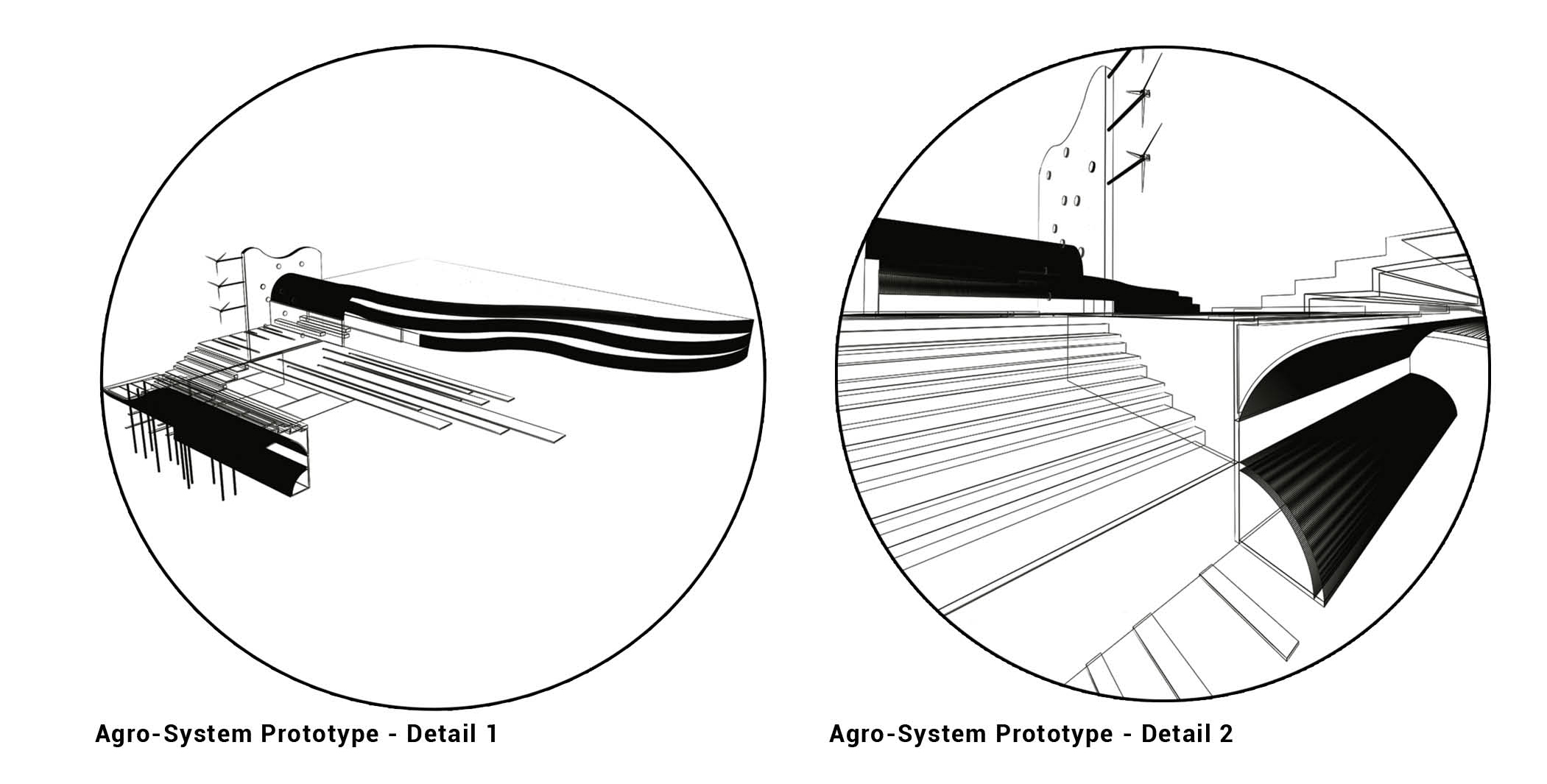 Agro-System Prototype - Detail 1

Agro-System Prototype - Detail 2