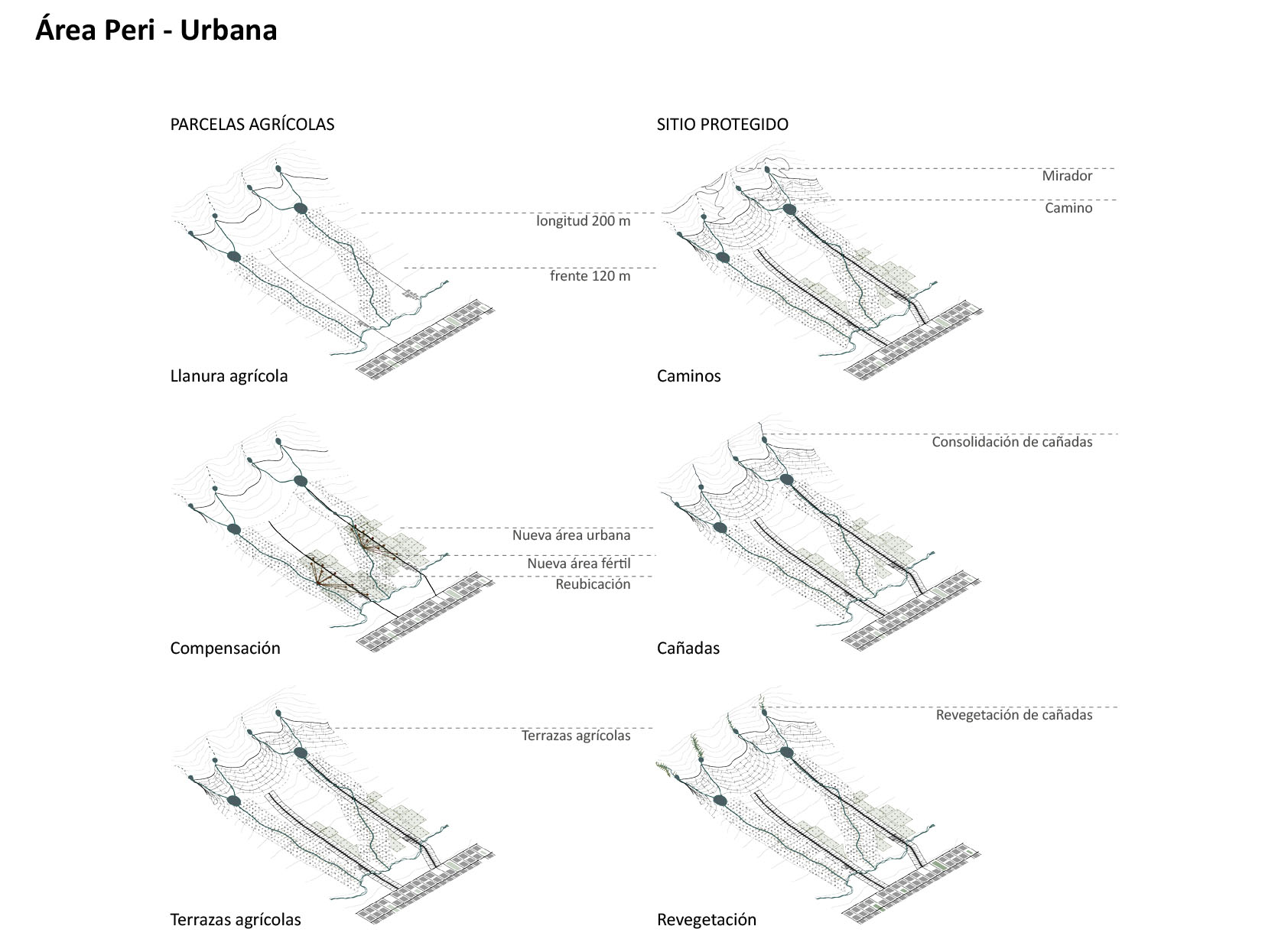 Área Peri - Urbana

PARCELAS AGRÍCOLAS

longitud 200 m

frente 120 m

Llanura agrícola

Nueva área urbana

Nueva área fértil

Reubicación

Compensación

Terrazas agrícolas

Terrazas agrícolas

SITIO PROTEGIDO

Mirador

Camino

Caminos

Consolidación de cañadas

Cañadas

Revegetación de cañadas

Revegetación